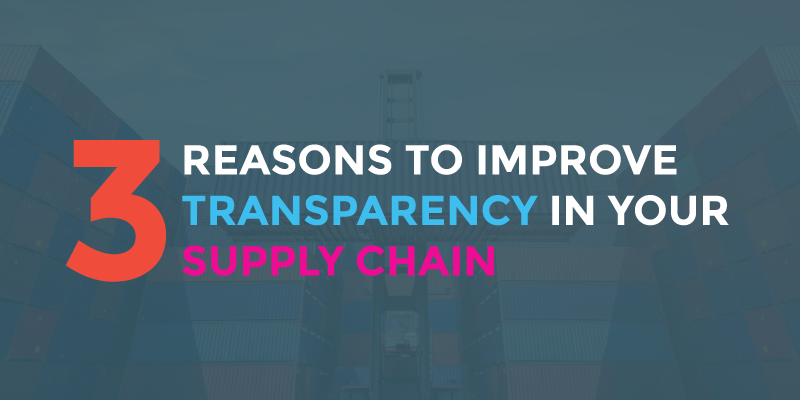 3 REASONS TO IMPROVE TRANSPARENCY IN YOUR SUPPLY CHAIN