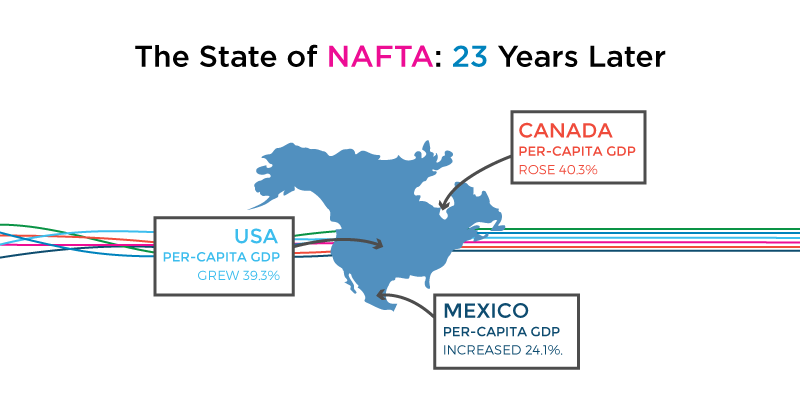 The State of NAFTA: 23 Years Later

CANADA
PER-CAPITA GDP
ROSE 40.3%

USA
PER-CAPITA GDP
GREW 39.3%

MEXICO
PER-CAPITA GDP
INCREASED 24.1%.