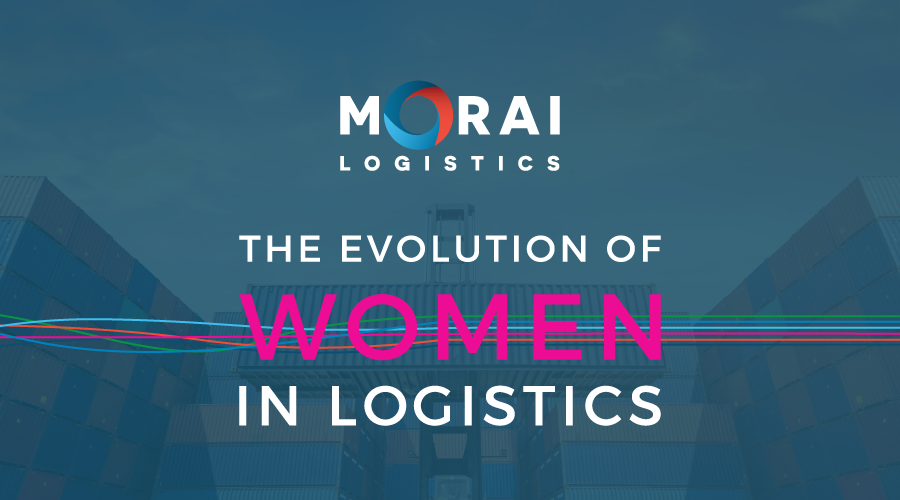 MORAI
LOGISTICS

THE EVOLUTION OF
WOMEN
IN LOGISTICS