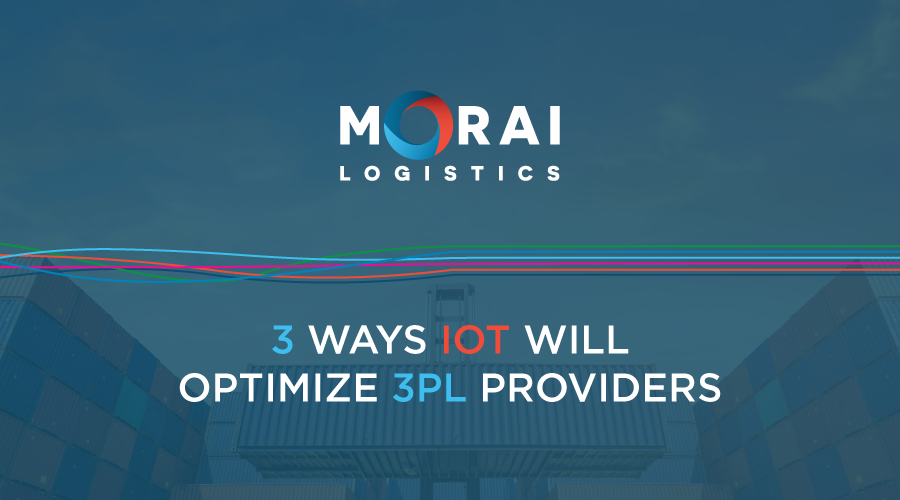 MORAI
LOGISTICS

3 WAYS IOT WILL OPTIMIZE 3PL PROVIDERS