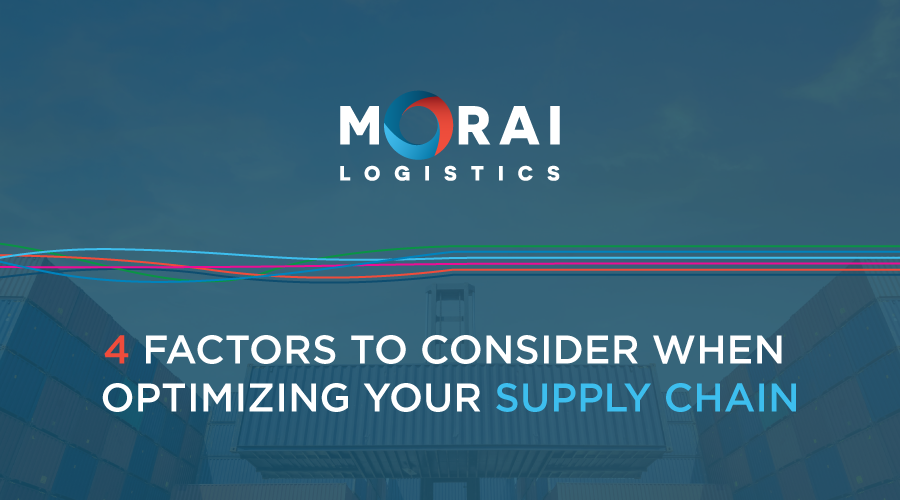 MORAI
LOGISTICS

4 FACTORS TO CONSIDER WHEN OPTIMIZING YOUR SUPPLY CHAIN