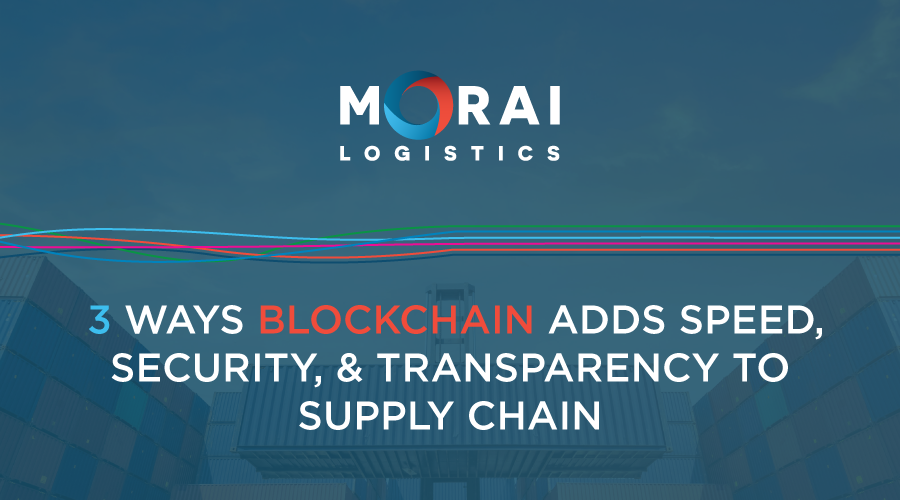 MORAI
LOGISTICS

3 WAYS BLOCKCHAIN ADDS SPEED, SECURITY, & TRANSPARENCY TO SUPPLY CHAIN