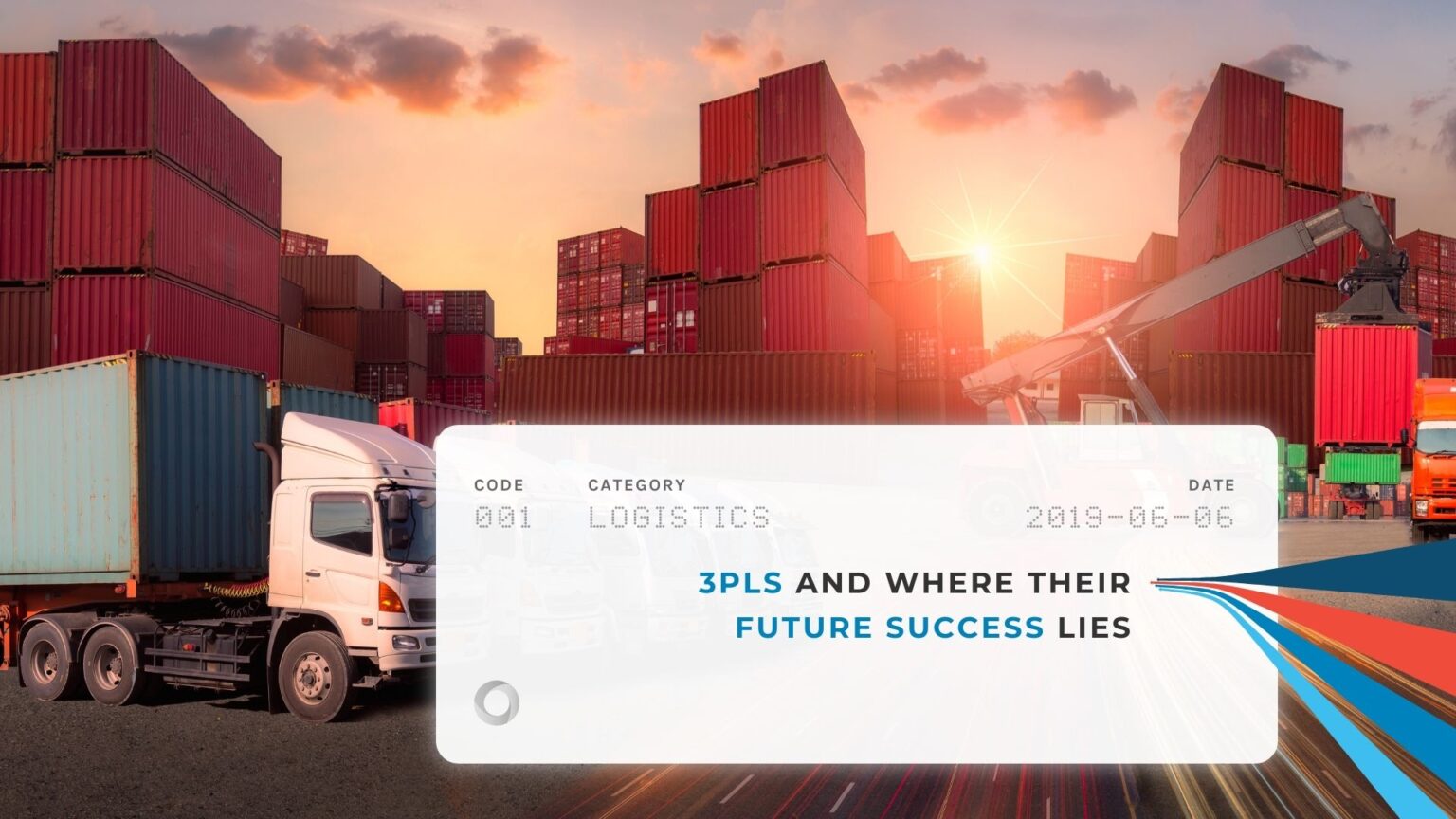 CODE
001

CATEGORY
LOGISTICS

DATE
2019-06-06

3PLS AND WHERE THEIR FUTURE SUCCESS LIES